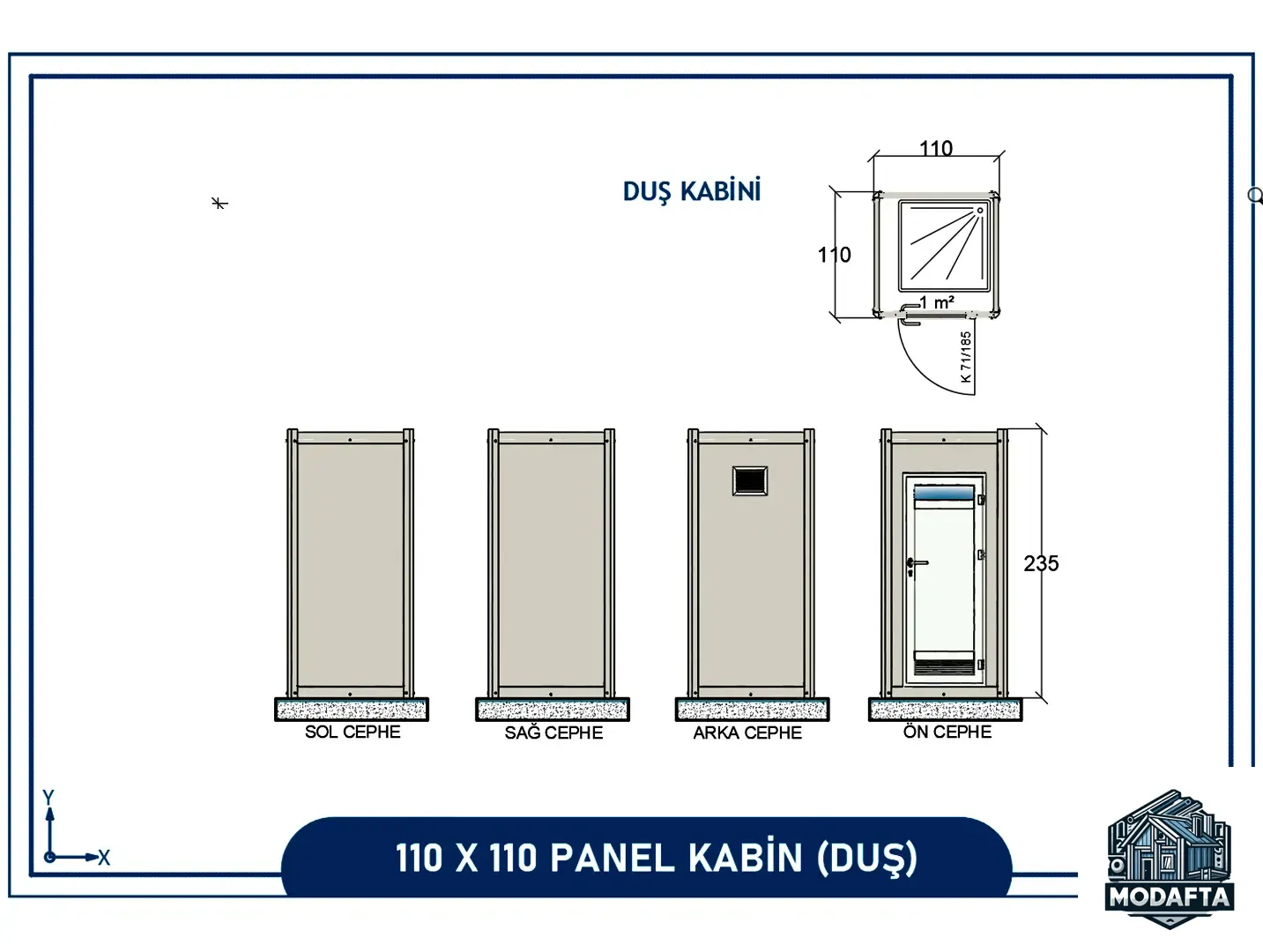 DUŞ KABİNİ

110

110

1 m²

K 71/185

235

SOL CEPHE

SAĞ CEPHE

ARKA CEPHE

ÖN CEPHE

Y

X

110 X 110 PANEL KABİN (DUŞ)

MODAFTA