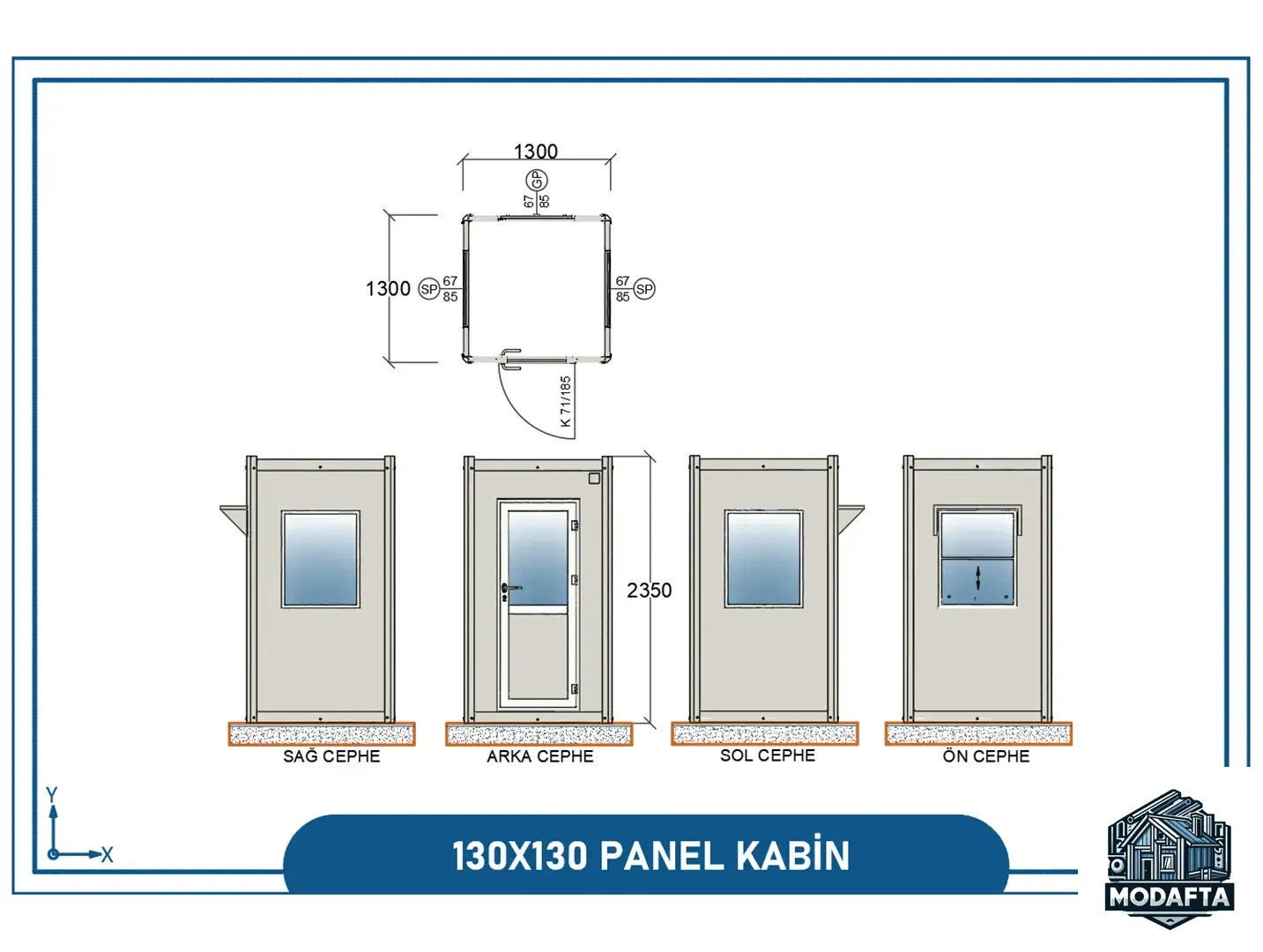 1300

GP
67
85

1300 SP 67 85

67 85 SP

K 71/185

2350

SAĞ CEPHE

ARKA CEPHE

SOL CEPHE

ÖN CEPHE

Y

X

130X130 PANEL KABİN

MODAFTA