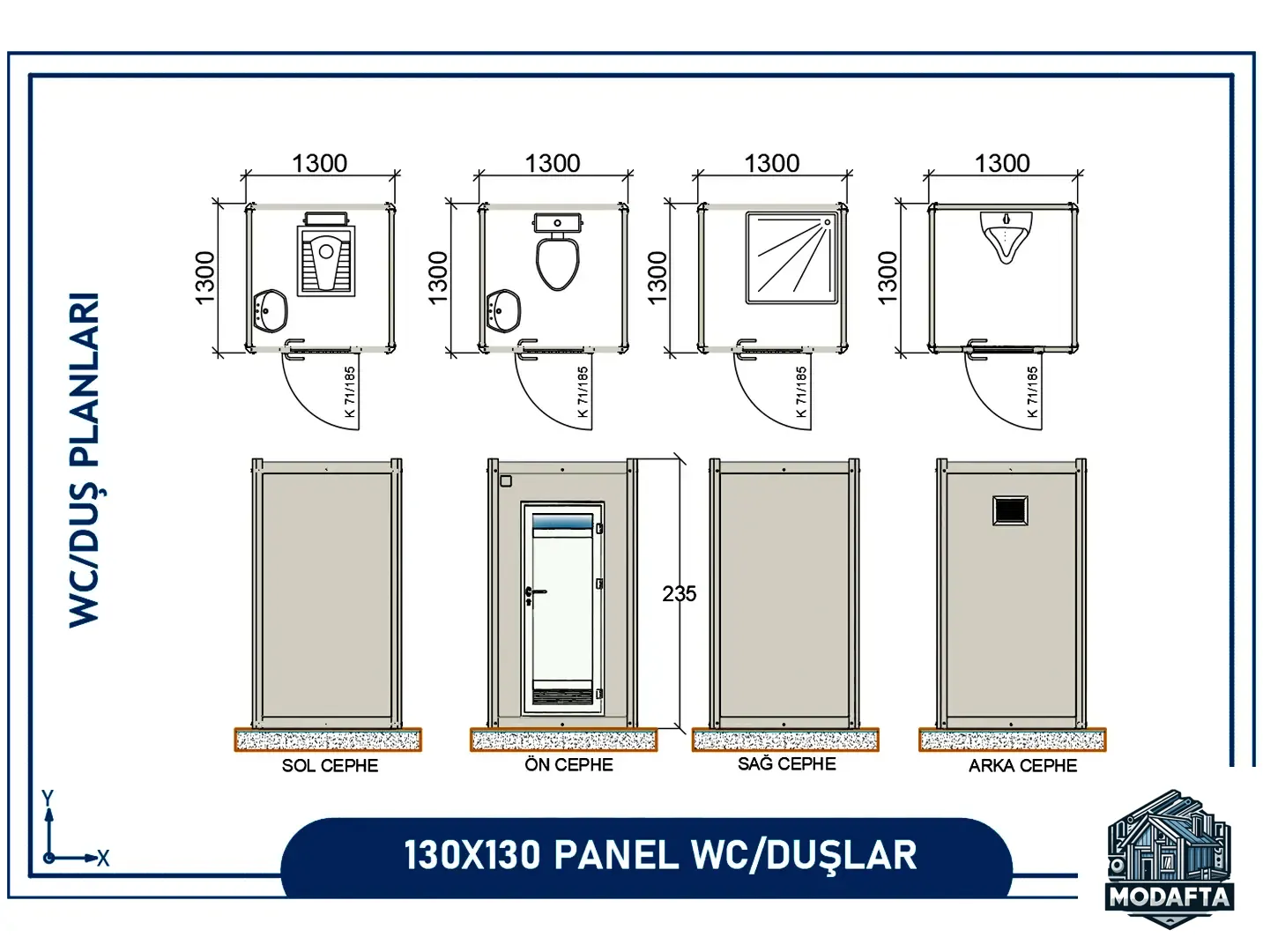 WC/DUŞ PLANLARI

1300
1300
K 71/185

1300
1300
K 71/185

1300
1300
K 71/185

1300
1300
K 71/185

235

SOL CEPHE

ÖN CEPHE

SAĞ CEPHE

ARKA CEPHE

Y
X

130X130 PANEL WC/DUŞLAR

MODAFTA