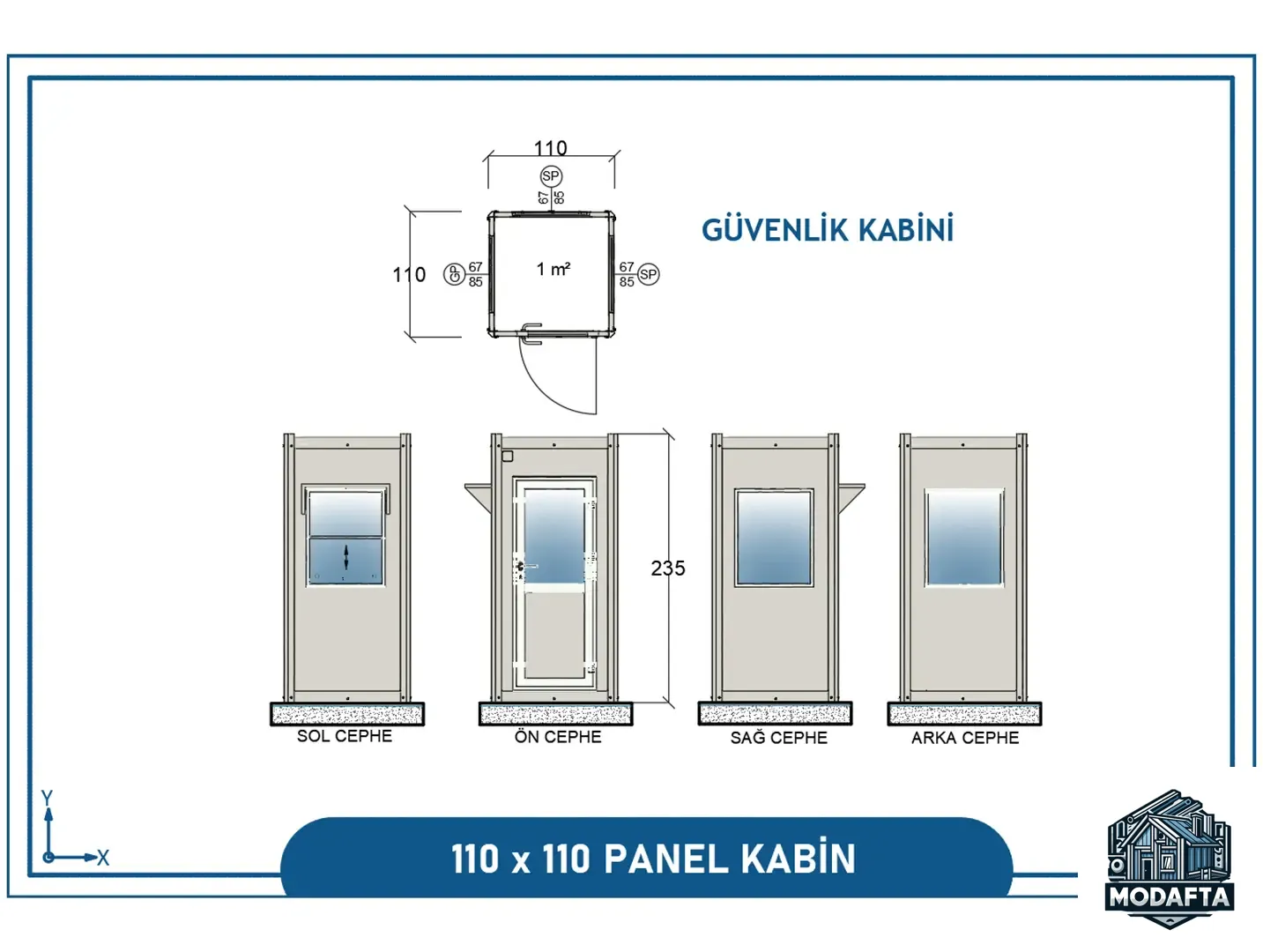 110
SP
67
85
GÜVENLİK KABİNİ
110
GP
67
85
1 m²
67
85
SP
235
SOL CEPHE
ÖN CEPHE
SAĞ CEPHE
ARKA CEPHE
Y
X
110 x 110 PANEL KABİN
MODAFTA